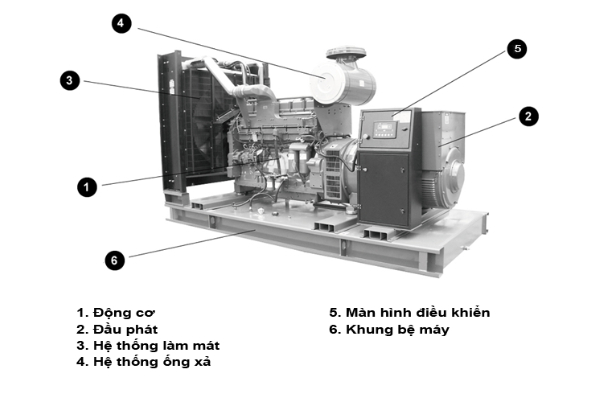 4

5

3

2

1

6

1. Động cơ
2. Đầu phát
3. Hệ thống làm mát
4. Hệ thống ống xả

5. Màn hình điều khiển
6. Khung bệ máy