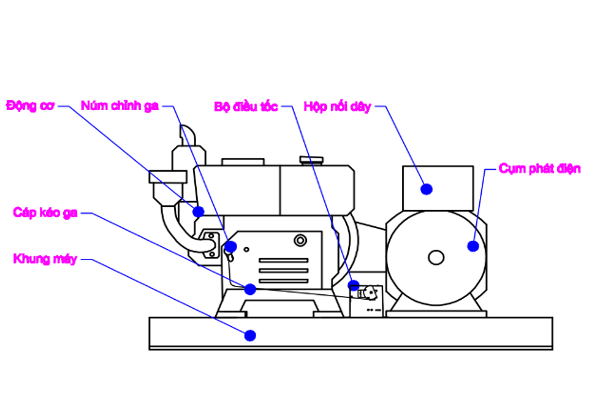 Động cơ
Núm chỉnh ga
Bộ điều tốc
Hộp nối dây
Cụm phát điện
Cáp kéo ga
Khung máy